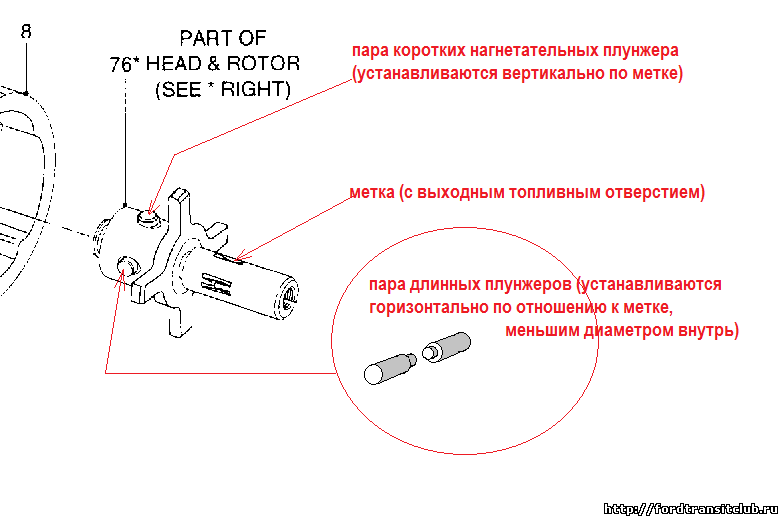 8

PART OF
76* HEAD & ROTOR
(SEE * RIGHT)

пара коротких нагнетательных плунжера
(устанавливаются вертикально по метке)

метка (с выходным топливным отверстием)

пара длинных плунжеров (устанавливаются горизонтально по отношению к метке, меньшим диаметром внутрь)

http://fordtransitclub.ru